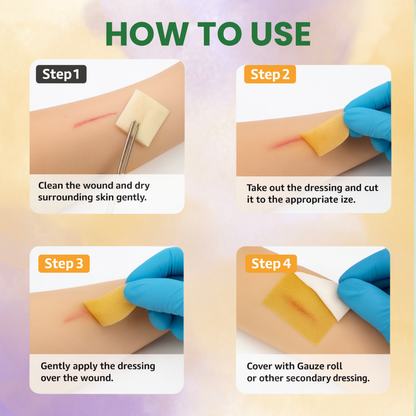 HOW TO USE

Step 1

Clean the wound and dry surrounding skin gently.

Step 2

Take out the dressing and cut it to the appropriate ize.

Step 3

Gently apply the dressing over the wound.

Step 4

Cover with Gauze roll or other secondary dressing.