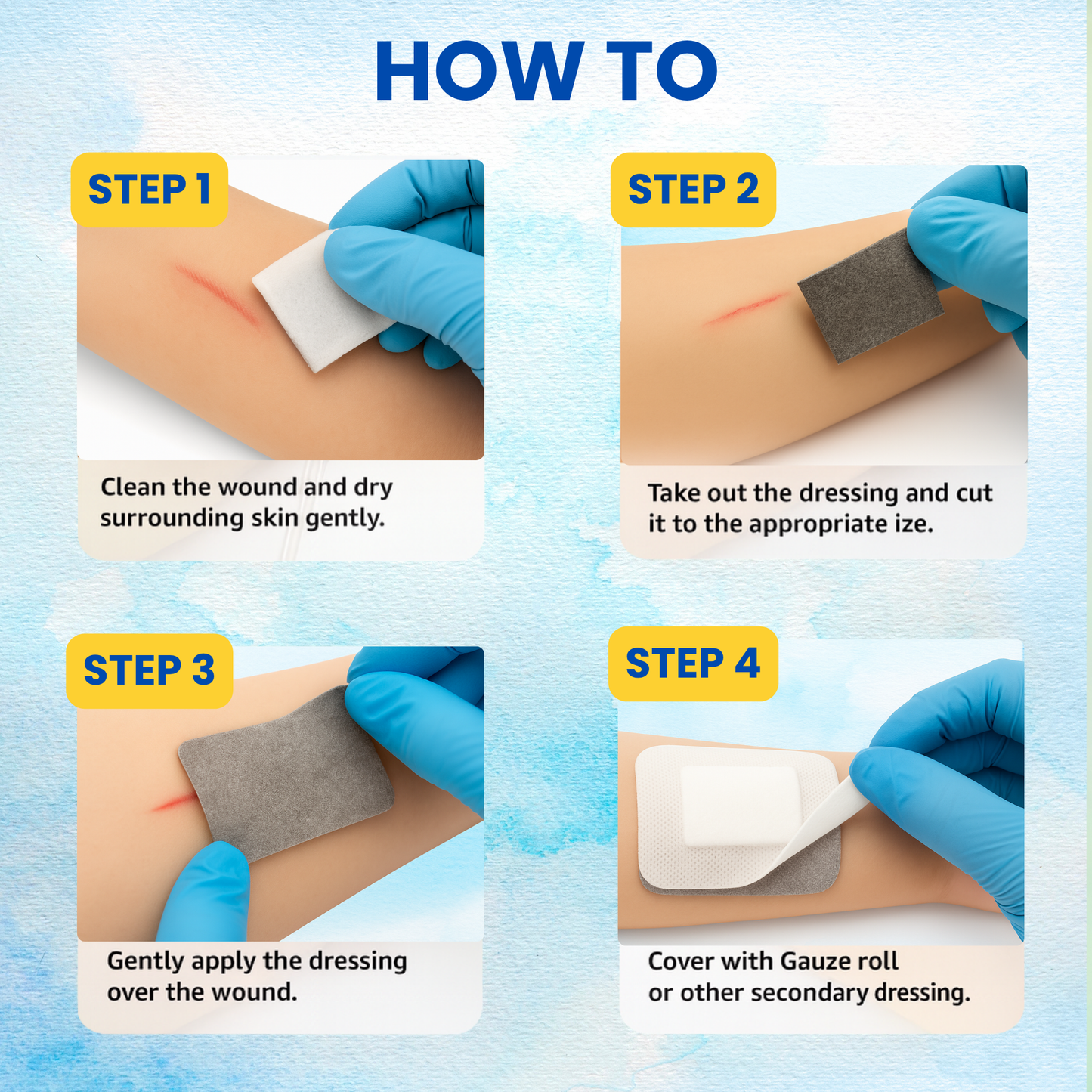 HOW TO

STEP 1

Clean the wound and dry surrounding skin gently.

STEP 2

Take out the dressing and cut it to the appropriate ize.

STEP 3

Gently apply the dressing over the wound.

STEP 4

Cover with Gauze roll or other secondary dressing.