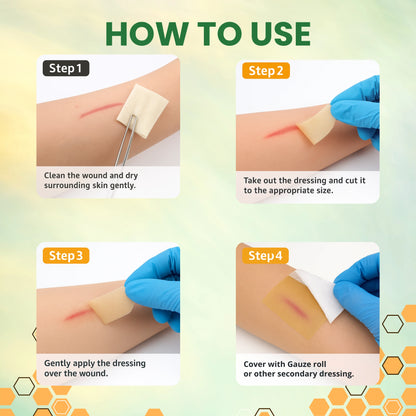 HOW TO USE

Step 1

Clean the wound and dry surrounding skin gently.

Step 2

Take out the dressing and cut it to the appropriate size.

Step 3

Gently apply the dressing over the wound.

Step 4

Cover with Gauze roll or other secondary dressing.