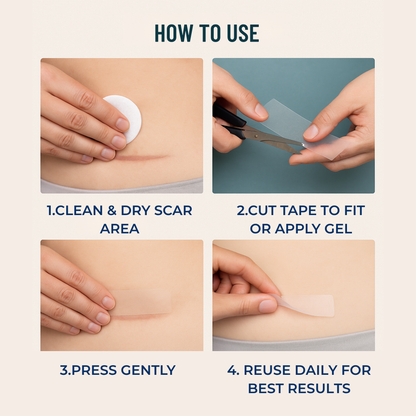 HOW TO USE

1.CLEAN & DRY SCAR AREA

2.CUT TAPE TO FIT OR APPLY GEL

3.PRESS GENTLY

4. REUSE DAILY FOR BEST RESULTS