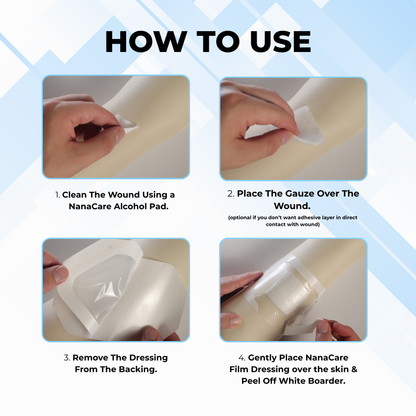 HOW TO USE

1. Clean The Wound Using a NanaCare Alcohol Pad.

2. Place The Gauze Over The Wound.

(optional if you don't want adhesive layer in direct contact with wound)

3. Remove The Dressing From The Backing.

4. Gently Place NanaCare Film Dressing over the skin & Peel Off White Boarder.